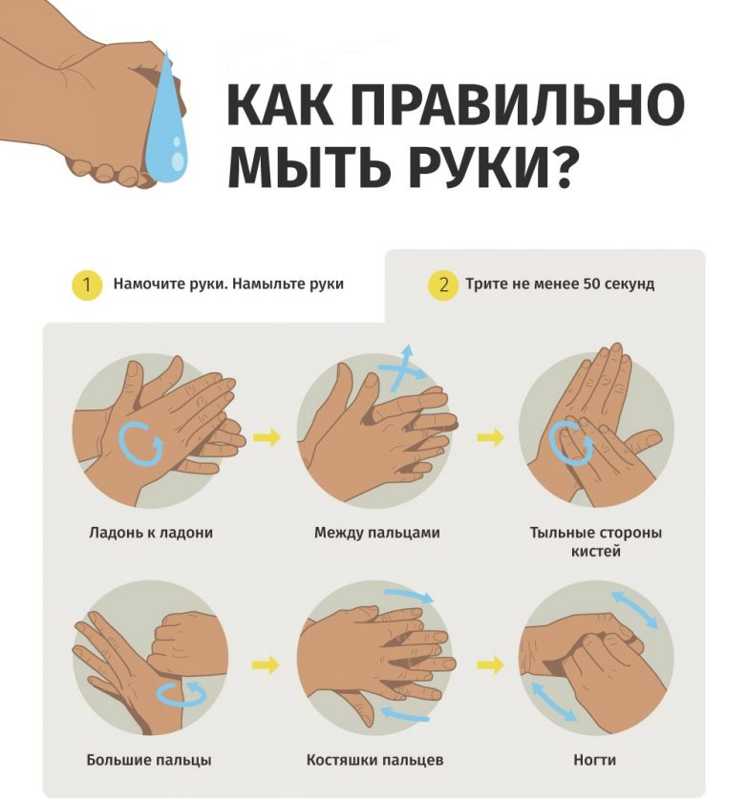 КАК ПРАВИЛЬНО МЫТЬ РУКИ?

1 Намочите руки. Намыльте руки

2 Трите не менее 50 секунд

Ладонь к ладони

Между пальцами

Тыльные стороны кистей

Большие пальцы

Костяшки пальцев

Ногти